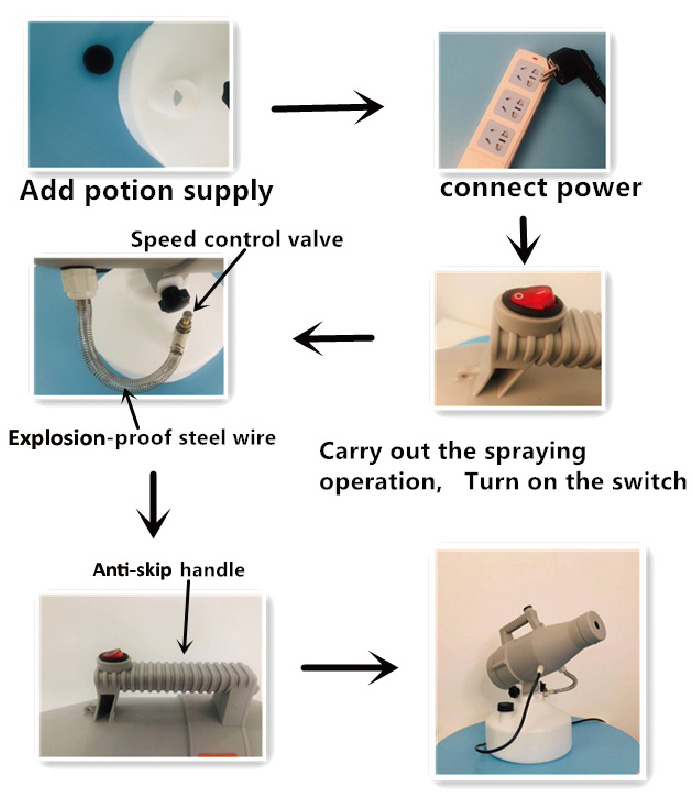 Add potion supply

connect power

Speed control valve

Explosion-proof steel wire

Carry out the spraying operation, Turn on the switch

Anti-skip handle